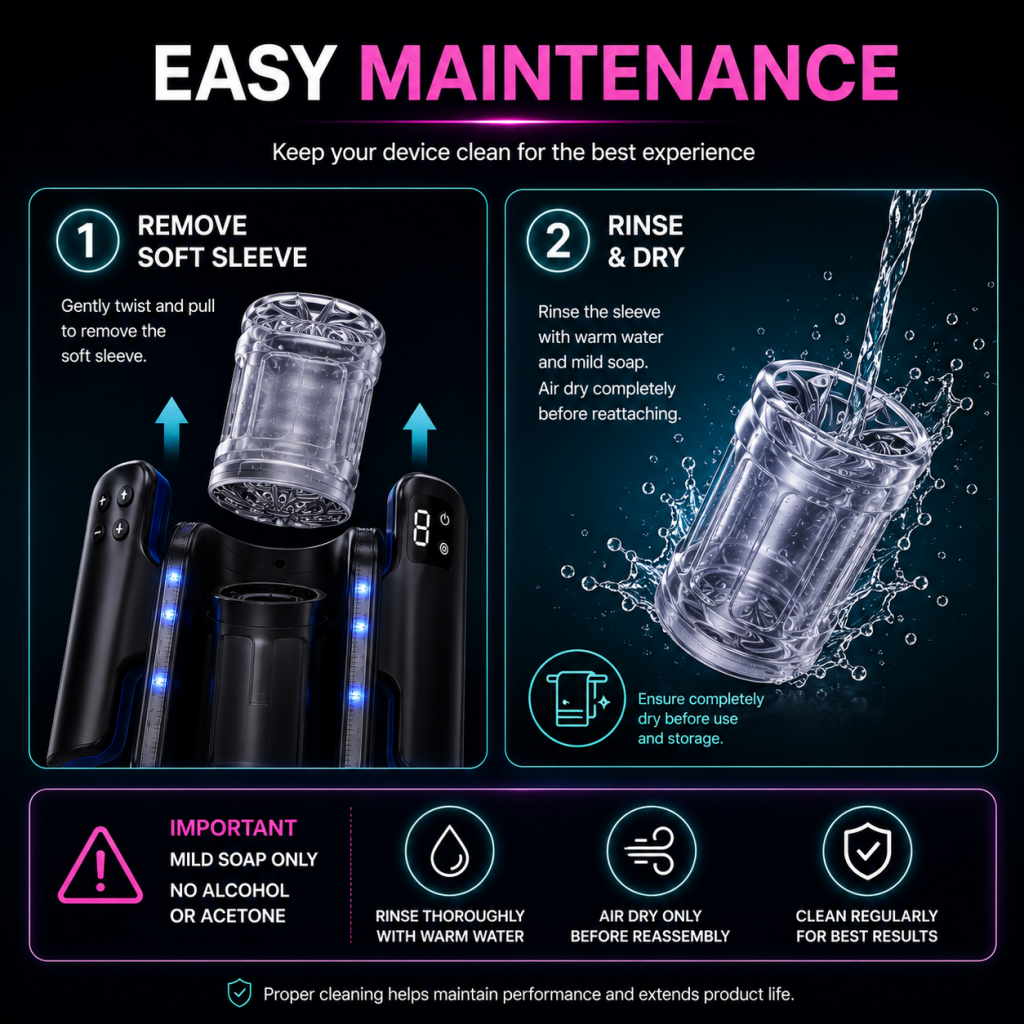 EASY MAINTENANCE

Keep your device clean for the best experience

1 REMOVE SOFT SLEEVE

Gently twist and pull to remove the soft sleeve.

8

2 RINSE & DRY

Rinse the sleeve with warm water and mild soap. Air dry completely before reattaching.

Ensure completely dry before use and storage.

IMPORTANT
MILD SOAP ONLY
NO ALCOHOL OR ACETONE

RINSE THOROUGHLY WITH WARM WATER

AIR DRY ONLY BEFORE REASSEMBLY

CLEAN REGULARLY FOR BEST RESULTS

Proper cleaning helps maintain performance and extends product life.